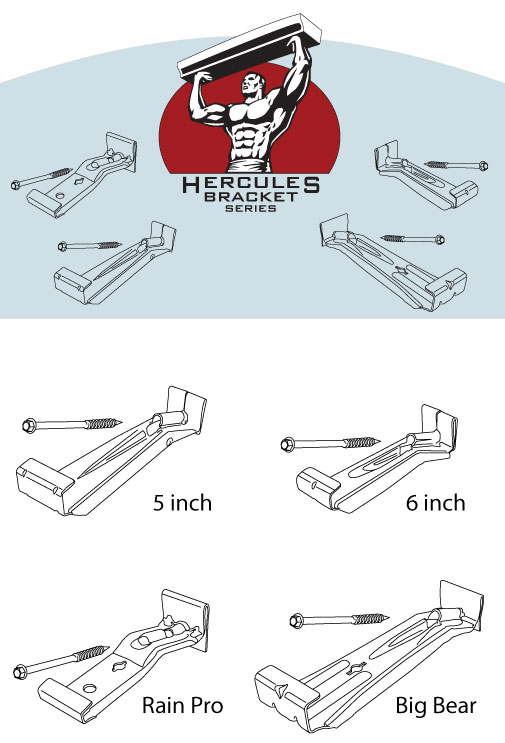 HERCULES
BRACKET
SERIES

5 inch

6 inch

Rain Pro

Big Bear